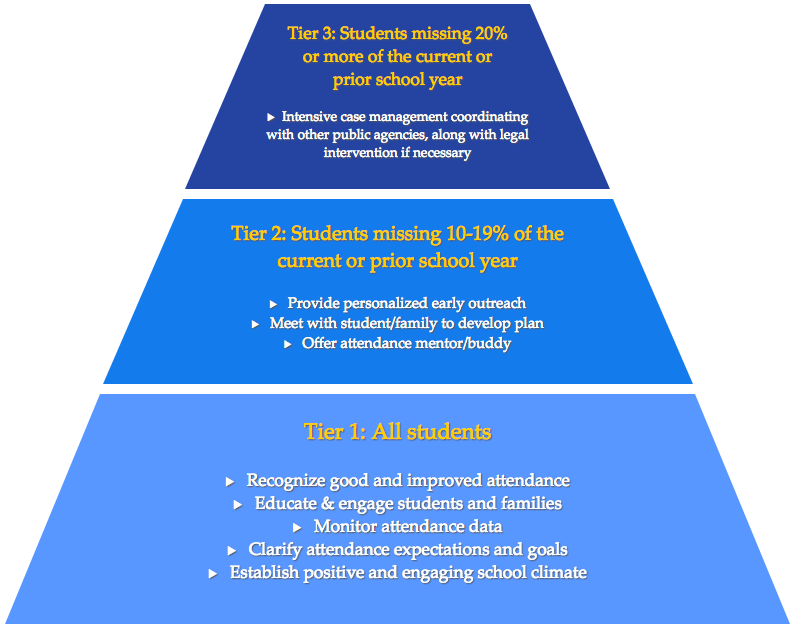 Tier 3: Students missing 20% or more of the current or prior school year

▸ Intensive case management coordinating with other public agencies, along with legal intervention if necessary

Tier 2: Students missing 10-19% of the current or prior school year

▸ Provide personalized early outreach
▸ Meet with student/family to develop plan
▸ Offer attendance mentor/buddy

Tier 1: All students

▸ Recognize good and improved attendance
▸ Educate & engage students and families
▸ Monitor attendance data
▸ Clarify attendance expectations and goals
▸ Establish positive and engaging school climate